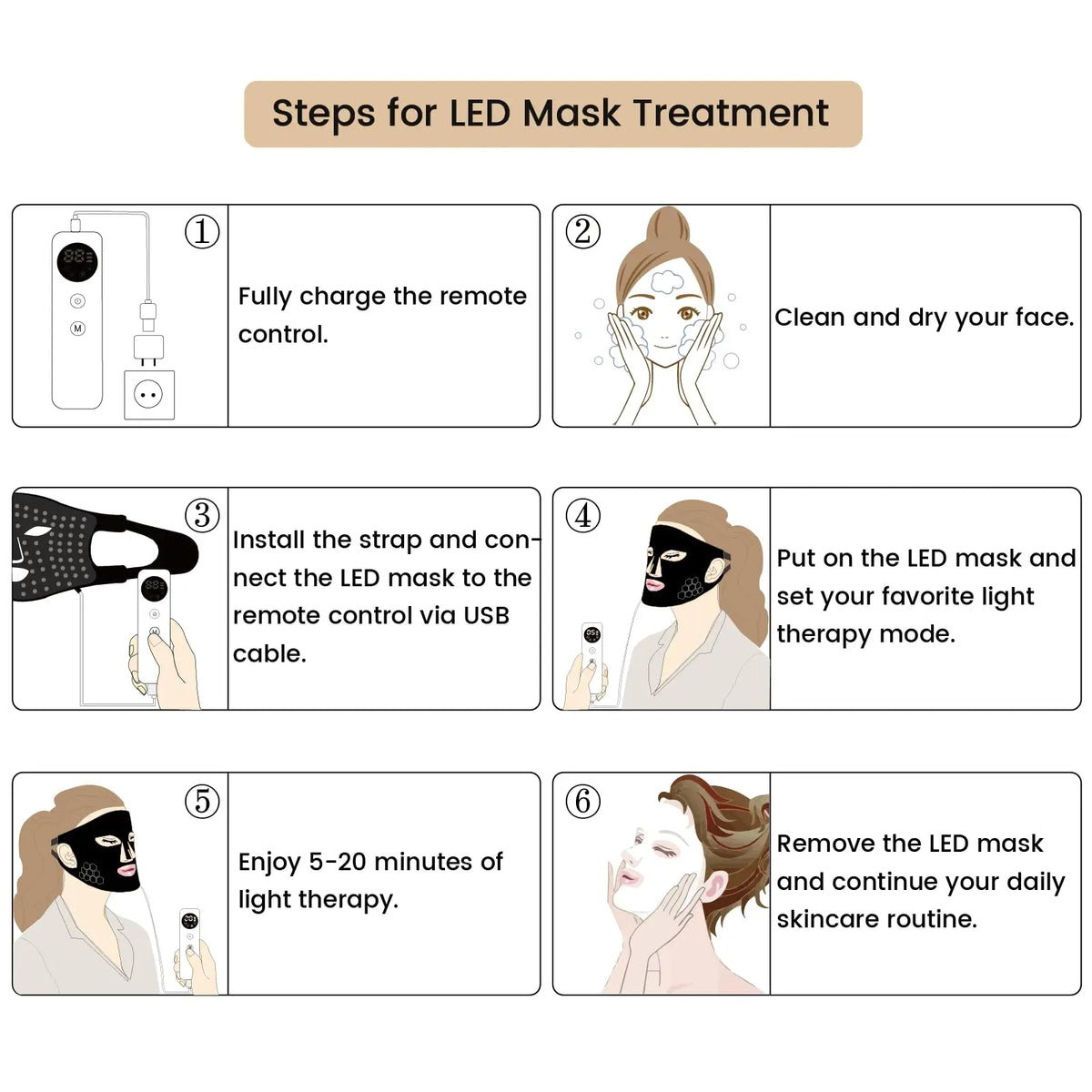 Steps for LED Mask Treatment

①

Fully charge the remote control.

②

Clean and dry your face.

③

Install the strap and connect the LED mask to the remote control via USB cable.

④

Put on the LED mask and set your favorite light therapy mode.

⑤

Enjoy 5-20 minutes of light therapy.

⑥

Remove the LED mask and continue your daily skincare routine.